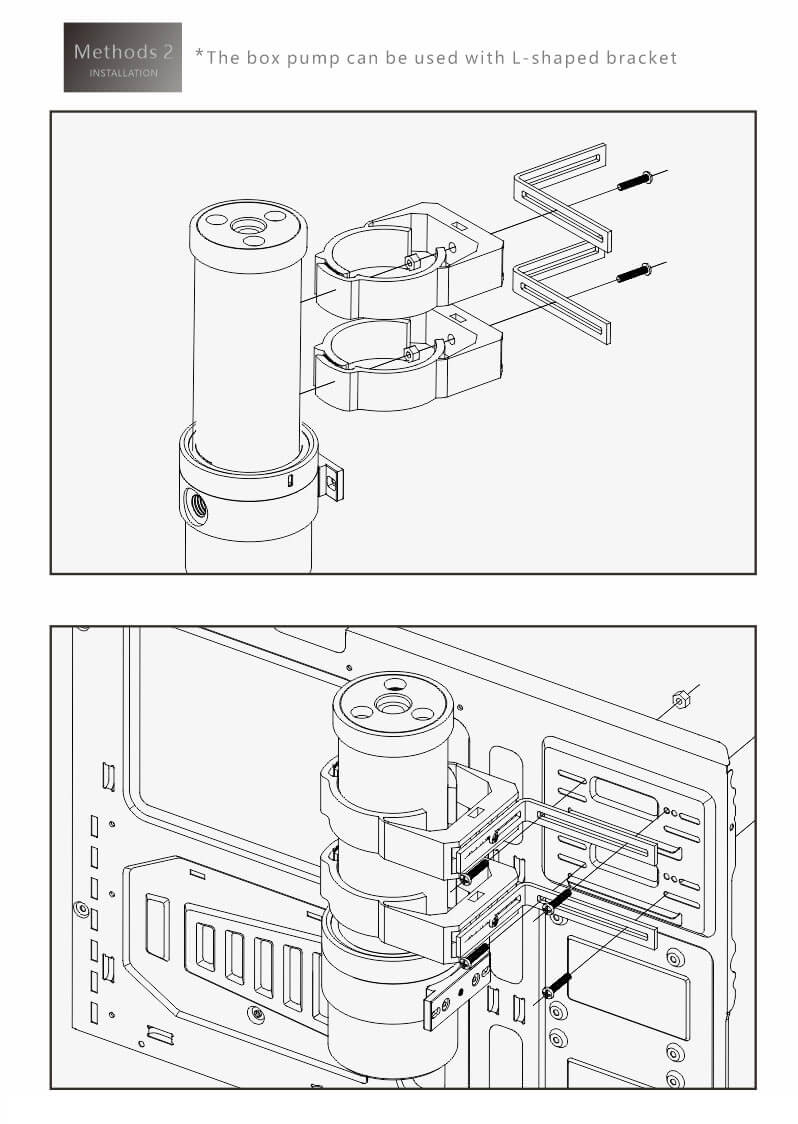 Methods 2
INSTALLATION

*The box pump can be used with L-shaped bracket